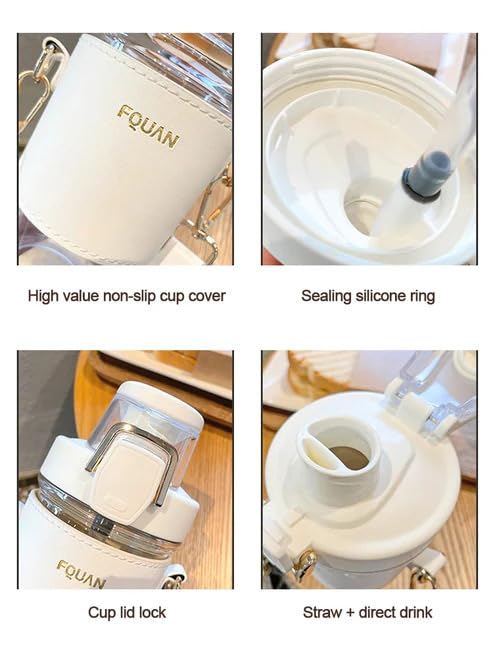 FQUAN

High value non-slip cup cover

Sealing silicone ring

FQUAN

Cup lid lock

Straw + direct drink